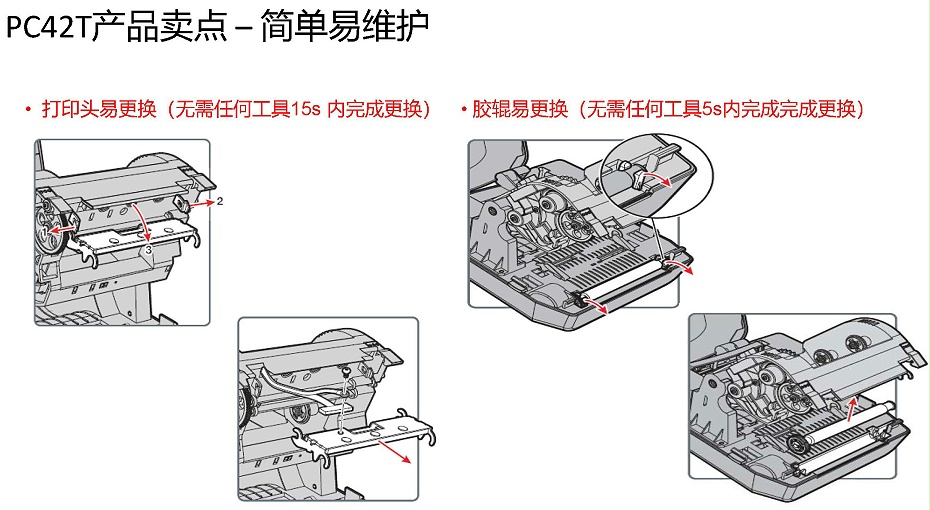 PC42T产品卖点 – 简单易维护

• 打印头易更换（无需任何工具15s 内完成更换）

2

3

• 胶辊易更换（无需任何工具5s内完成完成更换）