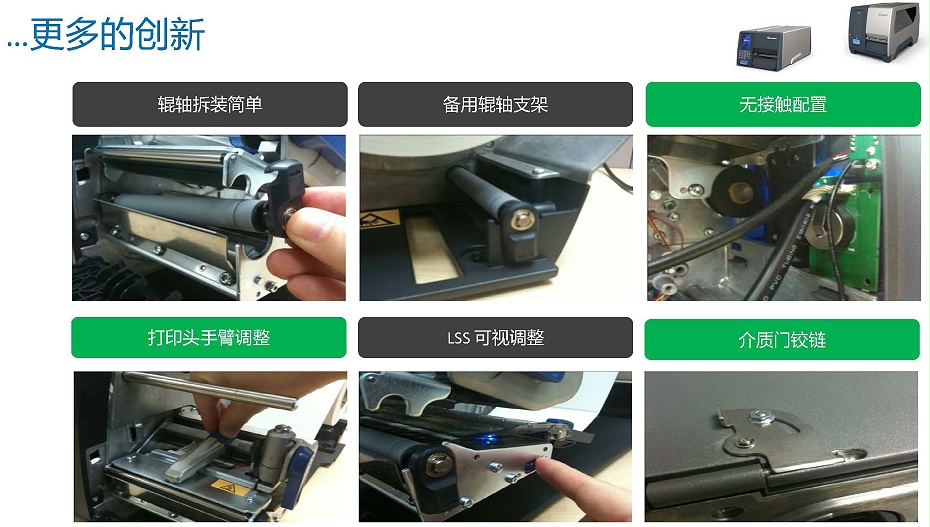 ...更多的创新

辊轴拆装简单

备用辊轴支架

无接触配置

打印头手臂调整

LSS 可视调整

介质门铰链